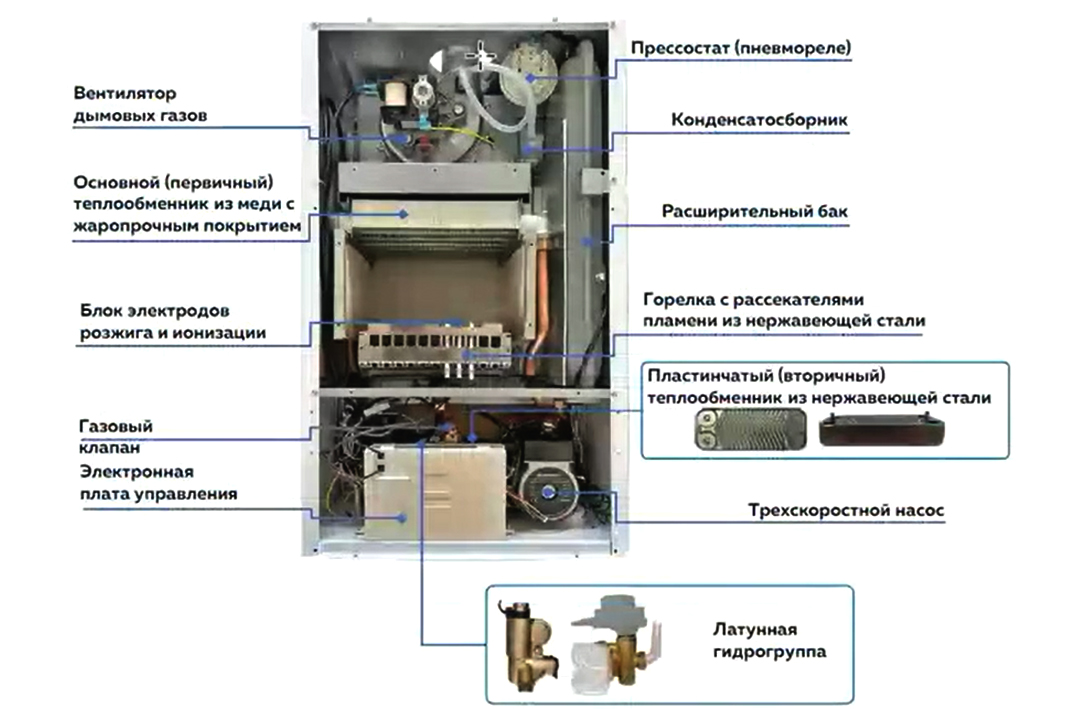 Вентилятор дымовых газов

Основной (первичный) теплообменник из меди с жаропрочным покрытием

Блок электродов розжига и ионизации

Газовый клапан

Электронная плата управления

Прессостат (пневмореле)

Конденсатосборник

Расширительный бак

Горелка с рассекателями пламени из нержавеющей стали

Пластинчатый (вторичный) теплообменник из нержавеющей стали

Трехскоростной насос

Латунная гидрогруппа