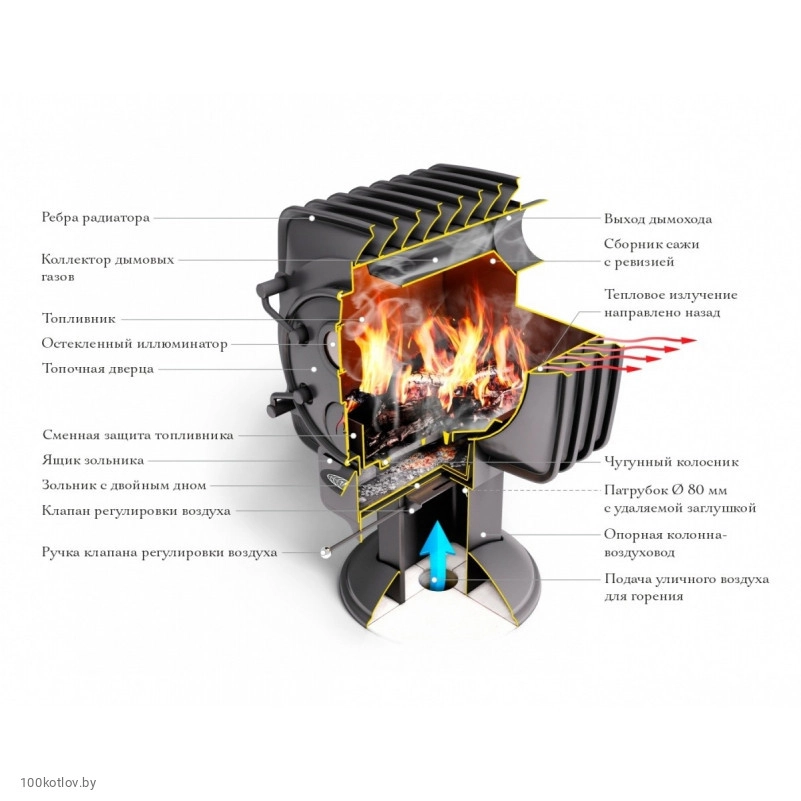 Ребра радиатора

Коллектор дымовых газов

Топливник

Остекленный иллюминатор

Топочная дверца

Сменная защита топливника

Ящик зольника

Зольник с двойным дном

Клапан регулировки воздуха

Ручка клапана регулировки воздуха

Выход дымохода

Сборник сажи с ревизией

Тепловое излучение направлено назад

Чугунный колосник

Патрубок Ø 80 мм с удаляемой заглушкой

Опорная колонна-воздуховод

Подача уличного воздуха для горения

100kotlov.by