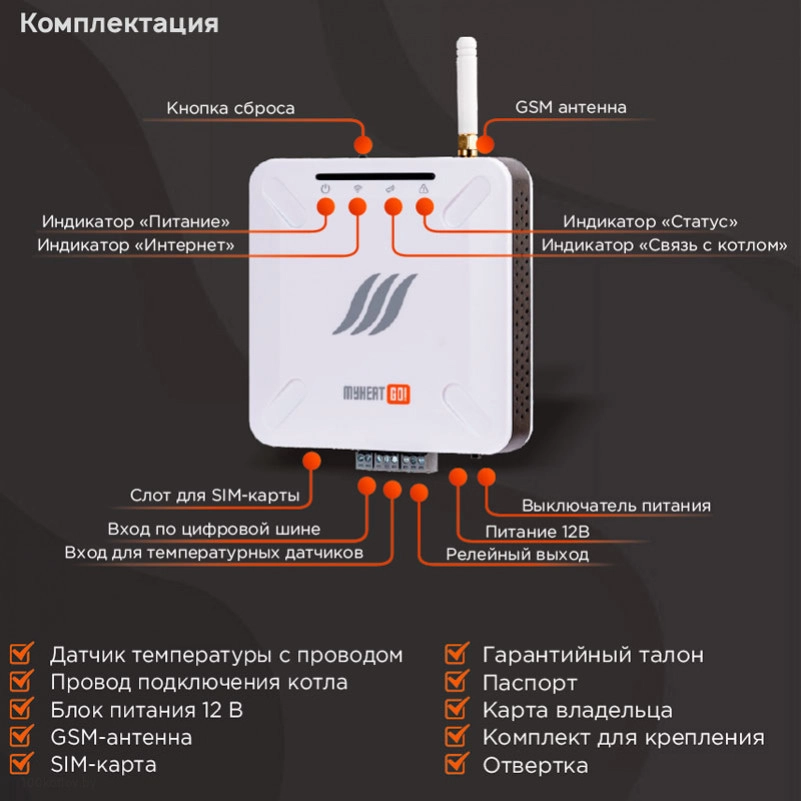 Комплектация

Кнопка сброса

GSM антенна

Индикатор «Питание»

Индикатор «Интернет»

Индикатор «Статус»

Индикатор «Связь с котлом»

MYHEAT GO!

Слот для SIM-карты

Вход по цифровой шине

Вход для температурных датчиков

Выключатель питания

Питание 12В

Релейный выход

Датчик температуры с проводом
Провод подключения котла
Блок питания 12 В
GSM-антенна
SIM-карта

Гарантийный талон
Паспорт
Карта владельца
Комплект для крепления
Отвертка