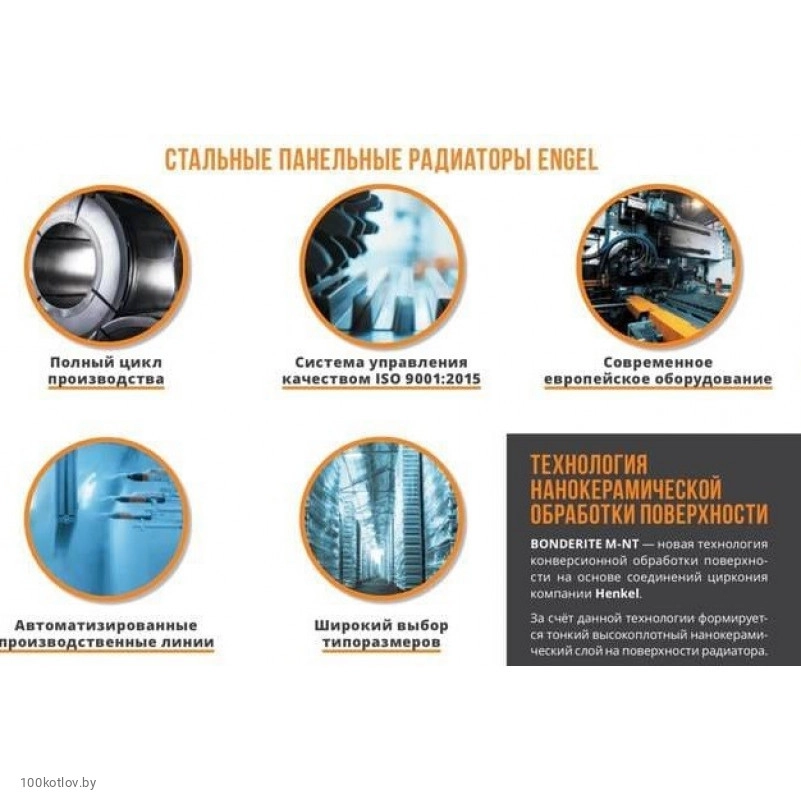 СТАЛЬНЫЕ ПАНЕЛЬНЫЕ РАДИАТОРЫ ENGEL

Полный цикл производства

Система управления качеством ISO 9001:2015

Современное европейское оборудование

Автоматизированные производственные линии

Широкий выбор типоразмеров

ТЕХНОЛОГИЯ НАНОКЕРАМИЧЕСКОЙ ОБРАБОТКИ ПОВЕРХНОСТИ

BONDERITE M-NT — новая технология конверсионной обработки поверхности на основе соединений циркония компании Henkel.

За счёт данной технологии формируется тонкий высокоплотный нанокерамический слой на поверхности радиатора.

100kotlov.by