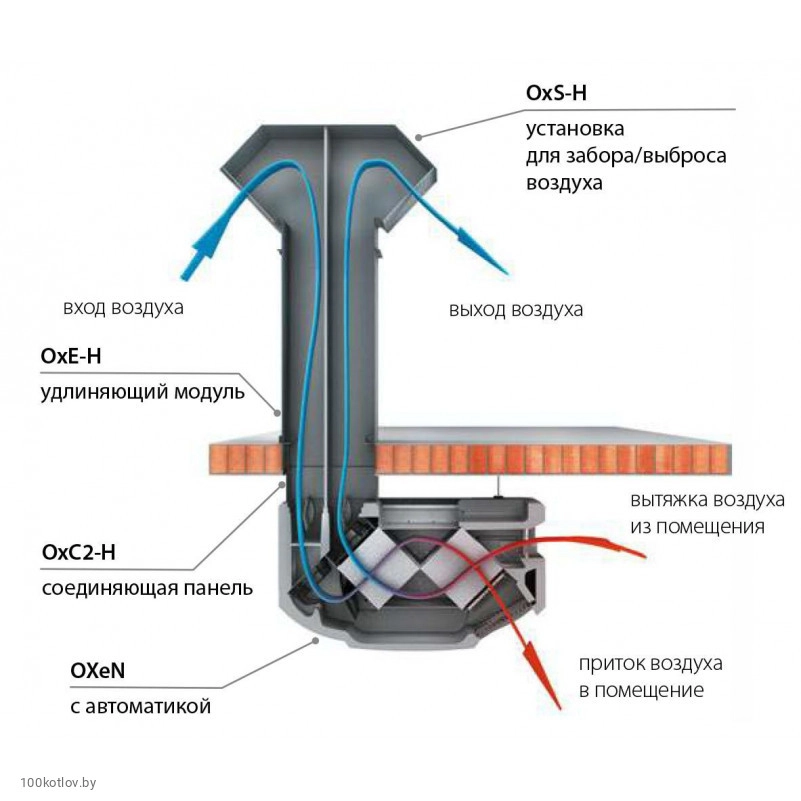 OxS-H
установка для забора/выброса воздуха

вход воздуха

выход воздуха

OxE-H
удлиняющий модуль

вытяжка воздуха из помещения

OxC2-H
соединяющая панель

OXeN
с автоматикой

приток воздуха в помещение

100kotlov.by