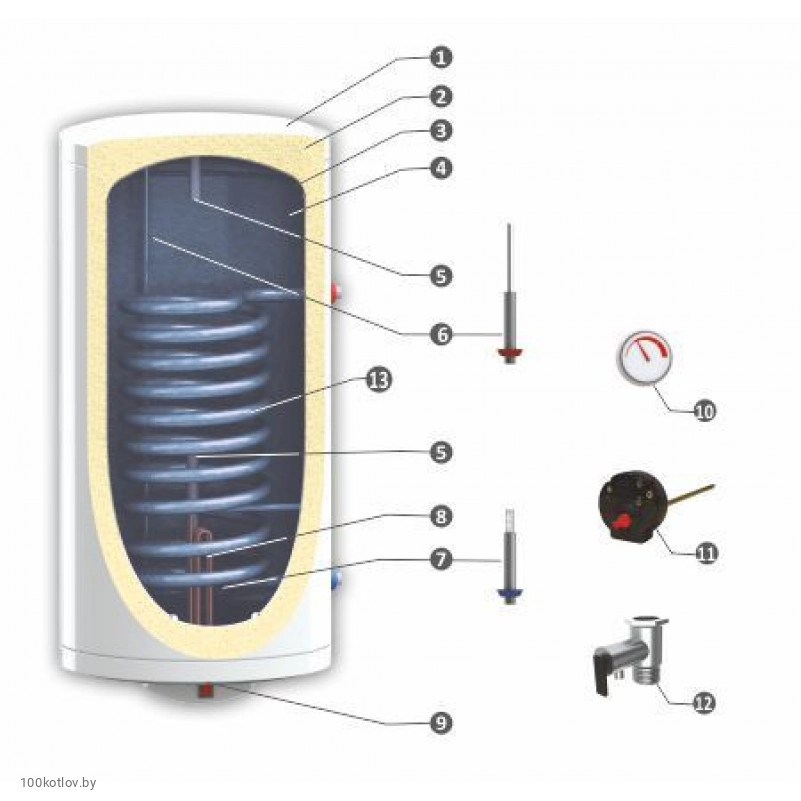 1
2
3
4
5
6
13
5
8
7
9
10
11
12
100kotlov.by